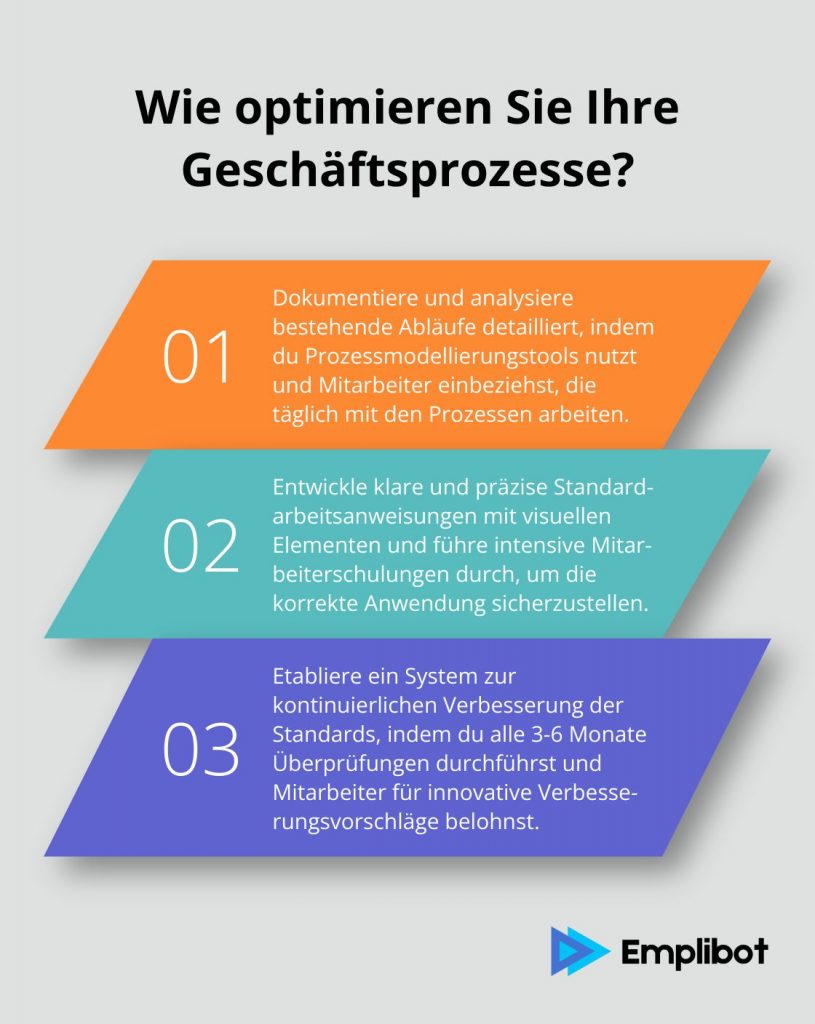 Wie optimieren Sie Ihre Geschäftsprozesse?

01

Dokumentiere und analysiere bestehende Abläufe detailliert, indem du Prozessmodellierungstools nutzt und Mitarbeiter einbeziehst, die täglich mit den Prozessen arbeiten.

02

Entwickle klare und präzise Standardarbeitsanweisungen mit visuellen Elementen und führe intensive Mitarbeiterschulungen durch, um die korrekte Anwendung sicherzustellen.

03

Etabliere ein System zur kontinuierlichen Verbesserung der Standards, indem du alle 3-6 Monate Überprüfungen durchführst und Mitarbeiter für innovative Verbesserungsvorschläge belohnst.

Emplibot